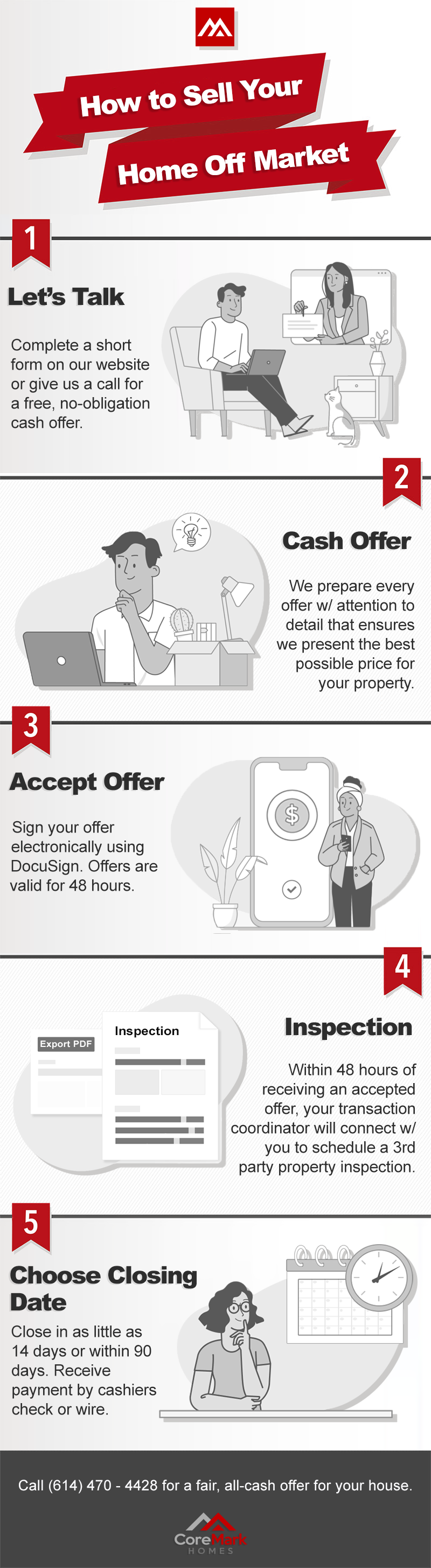 How to Sell Your Home Off Market

1

Let's Talk

Complete a short form on our website or give us a call for a free, no-obligation cash offer.

2

Cash Offer

We prepare every offer w/ attention to detail that ensures we present the best possible price for your property.

3

Accept Offer

Sign your offer electronically using DocuSign. Offers are valid for 48 hours.

$

4

Export PDF

Inspection

Inspection

Within 48 hours of receiving an accepted offer, your transaction coordinator will connect w/ you to schedule a 3rd party property inspection.

5

Choose Closing Date

Close in as little as 14 days or within 90 days. Receive payment by cashiers check or wire.

Call (614) 470 - 4428 for a fair, all-cash offer for your house.

CoreMark HOMES